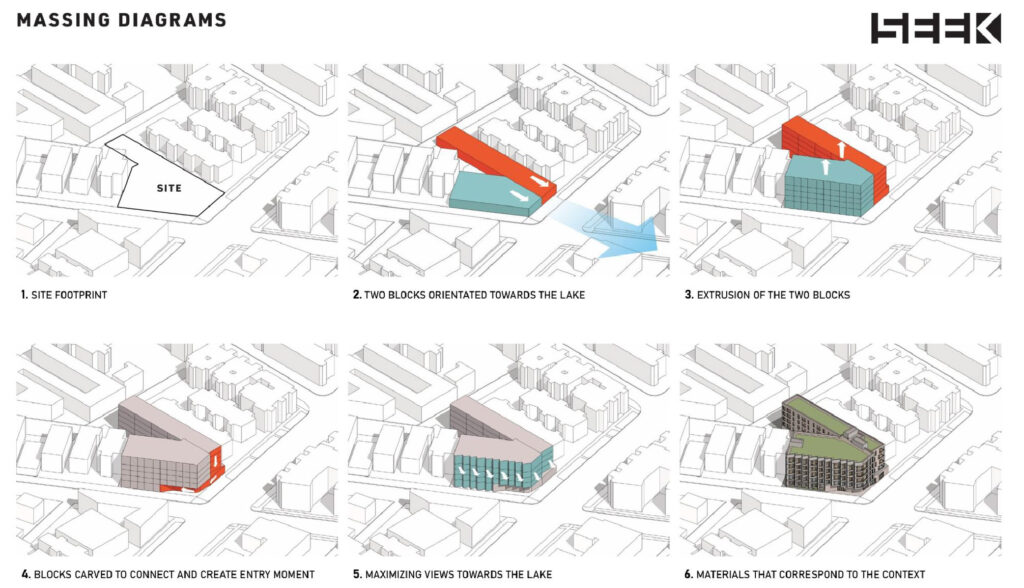 MASSING DIAGRAMS

SEEK

SITE

1. SITE FOOTPRINT

2. TWO BLOCKS ORIENTATED TOWARDS THE LAKE

3. EXTRUSION OF THE TWO BLOCKS

4. BLOCKS CARVED TO CONNECT AND CREATE ENTRY MOMENT

5. MAXIMIZING VIEWS TOWARDS THE LAKE

6. MATERIALS THAT CORRESPOND TO THE CONTEXT